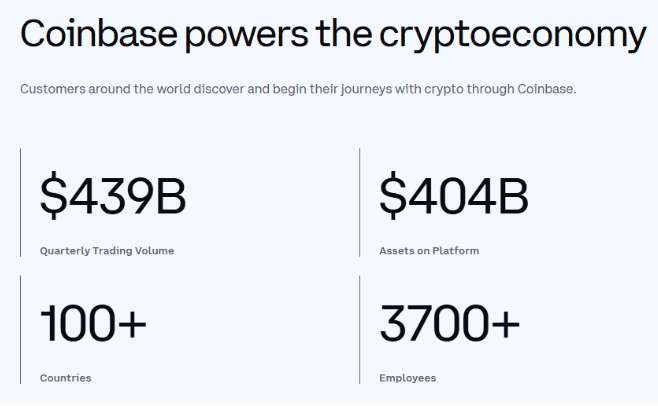 Coinbase powers the cryptoeconomy

Customers around the world discover and begin their journeys with crypto through Coinbase.

\$439B

Quarterly Trading Volume

\$404B

Assets on Platform

100+

Countries

3700+

Employees